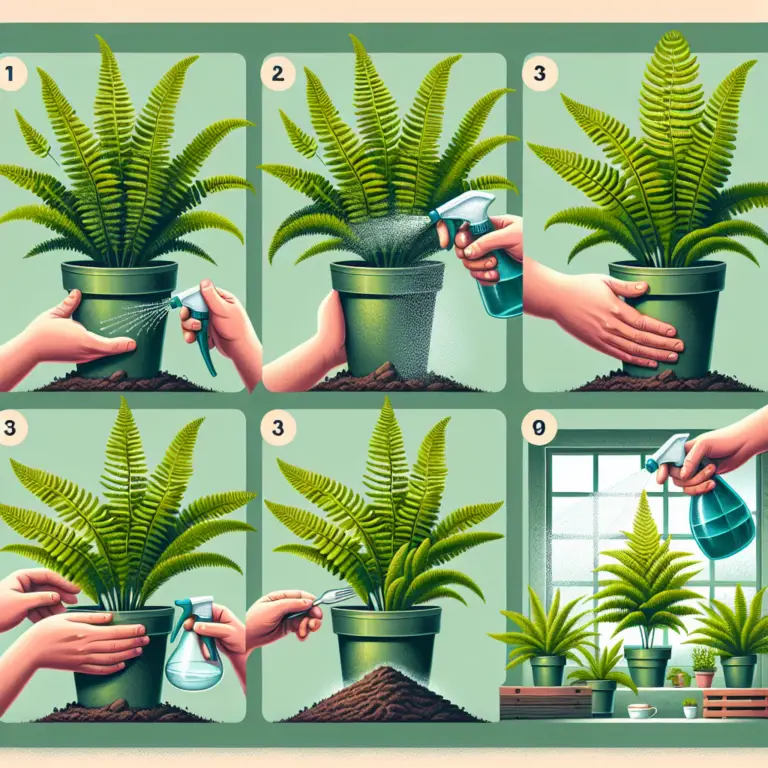 1

2

3

3

3

9